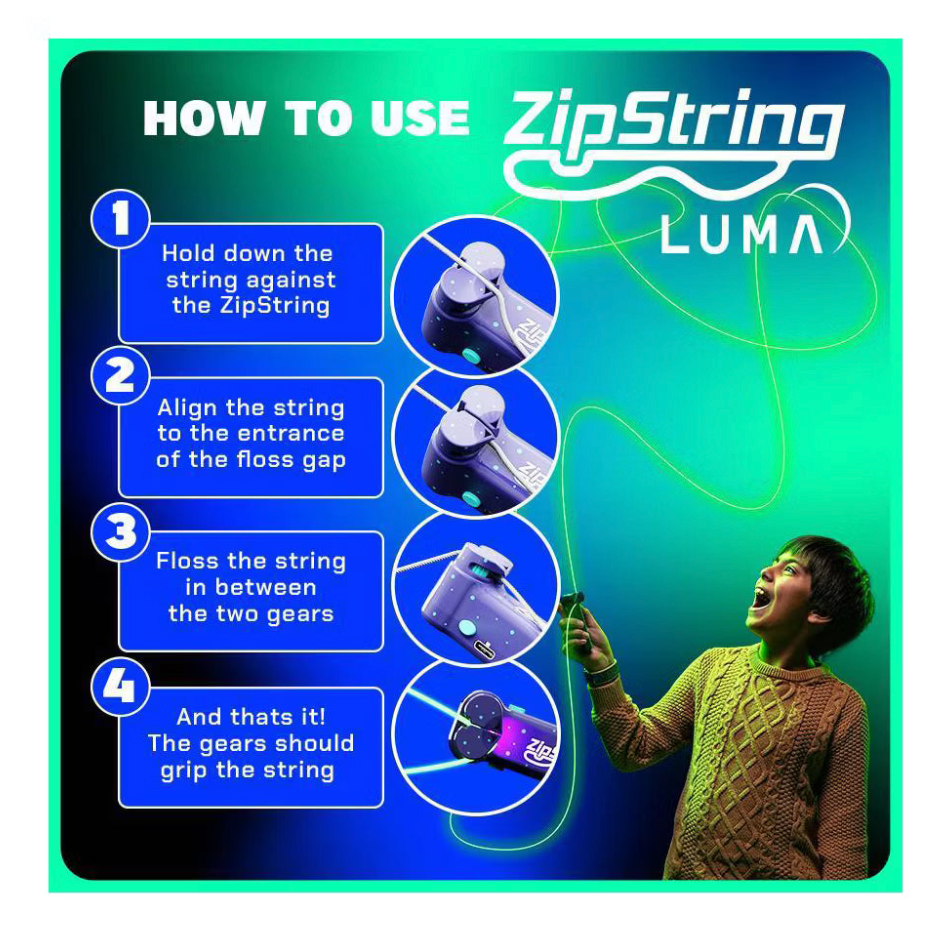 HOW TO USE ZipString LUMA

1
Hold down the string against the ZipString

2
Align the string to the entrance of the floss gap

3
Floss the string in between the two gears

4
And thats it! The gears should grip the string